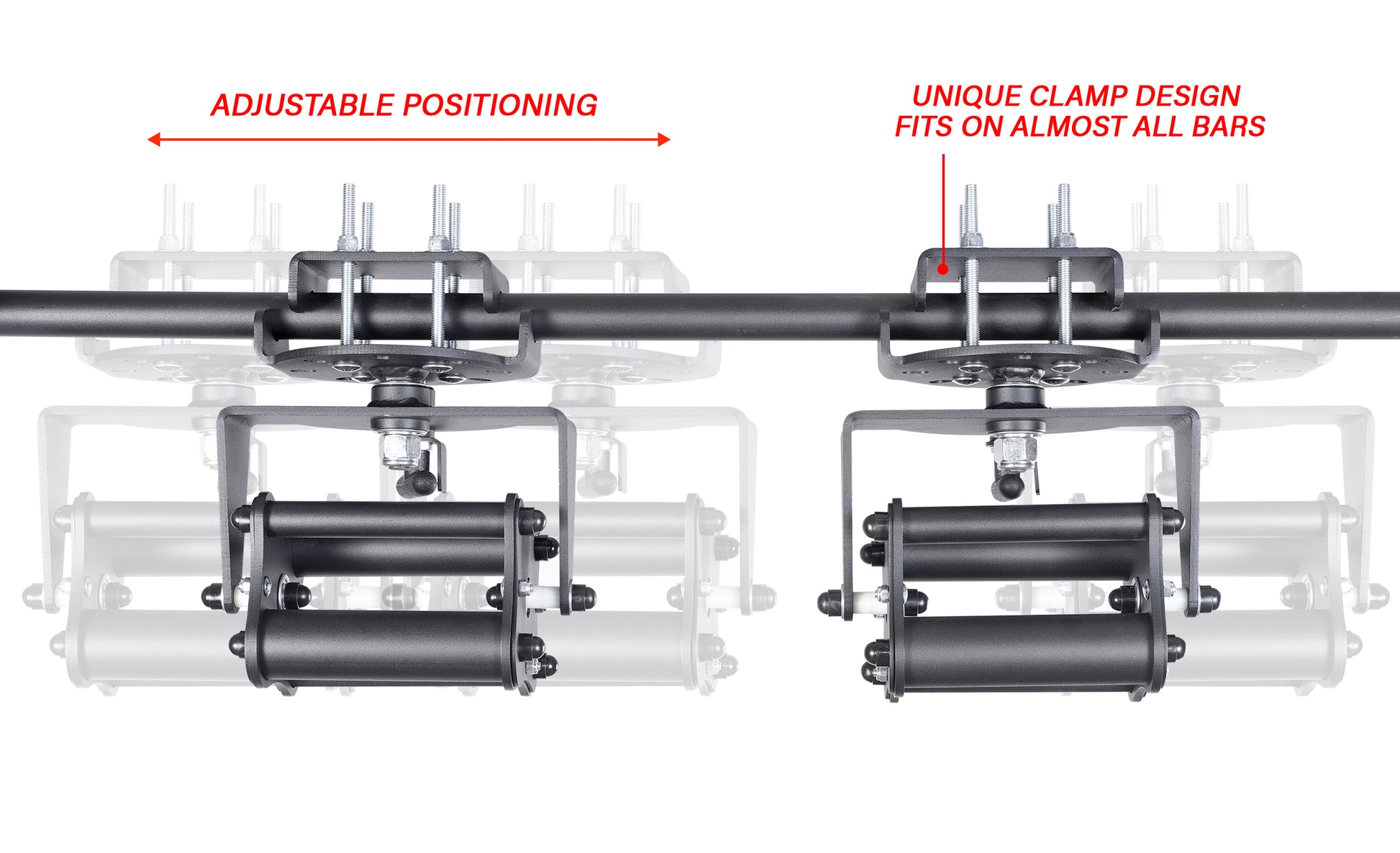 ADJUSTABLE POSITIONING

UNIQUE CLAMP DESIGN
FITS ON ALMOST ALL BARS